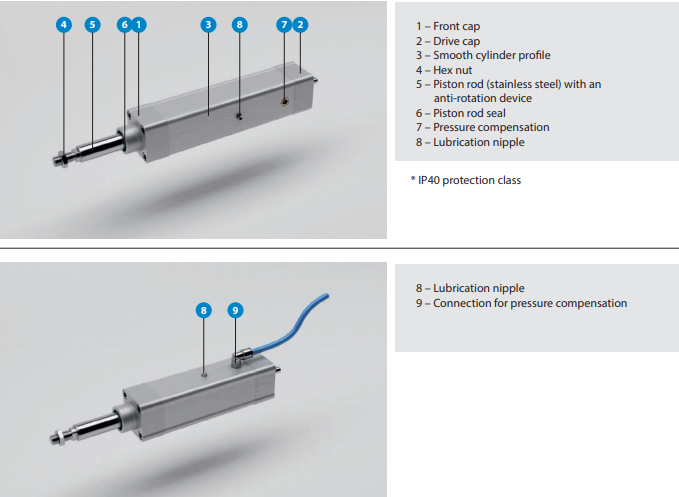 4 5 6 1 3 8 7 2

1 – Front cap
2 – Drive cap
3 – Smooth cylinder profile
4 – Hex nut
5 – Piston rod (stainless steel) with an anti-rotation device
6 – Piston rod seal
7 – Pressure compensation
8 – Lubrication nipple

* IP40 protection class

8 9

8 – Lubrication nipple
9 – Connection for pressure compensation